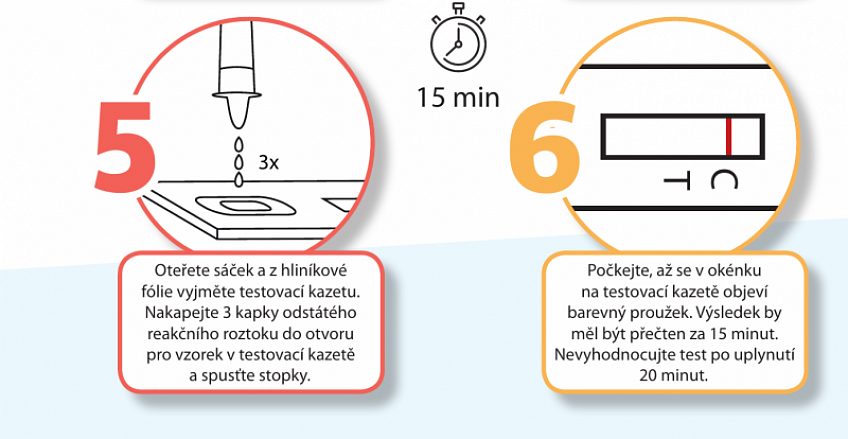 15 min

5

3x

Oteřete sáček a z hliníkové fólie vyjměte testovací kazetu. Nakapejte 3 kapky odstátého reakčního roztoku do otvoru pro vzorek v testovací kazetě a spusťte stopky.

6

T C

Počkejte, až se v okénku na testovací kazetě objeví barevný proužek. Výsledek by měl být přečten za 15 minut. Nevyhodnocujte test po uplynutí 20 minut.