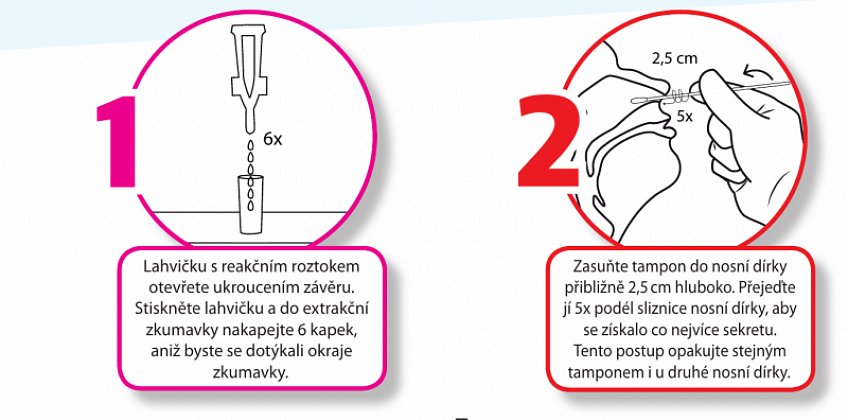 1

6x

Lahvičku s reakčním roztokem otevřete ukroucením závěru. Stiskněte lahvičku a do extrakční zkumavky nakapejte 6 kapek, aniž byste se dotýkali okraje zkumavky.

2

2,5 cm

5x

Zasuňte tampon do nosní dírky přibližně 2,5 cm hluboko. Přejeďte jí 5x podél sliznice nosní dírky, aby se získalo co nejvíce sekretu. Tento postup opakujte stejným tamponem i u druhé nosní dírky.